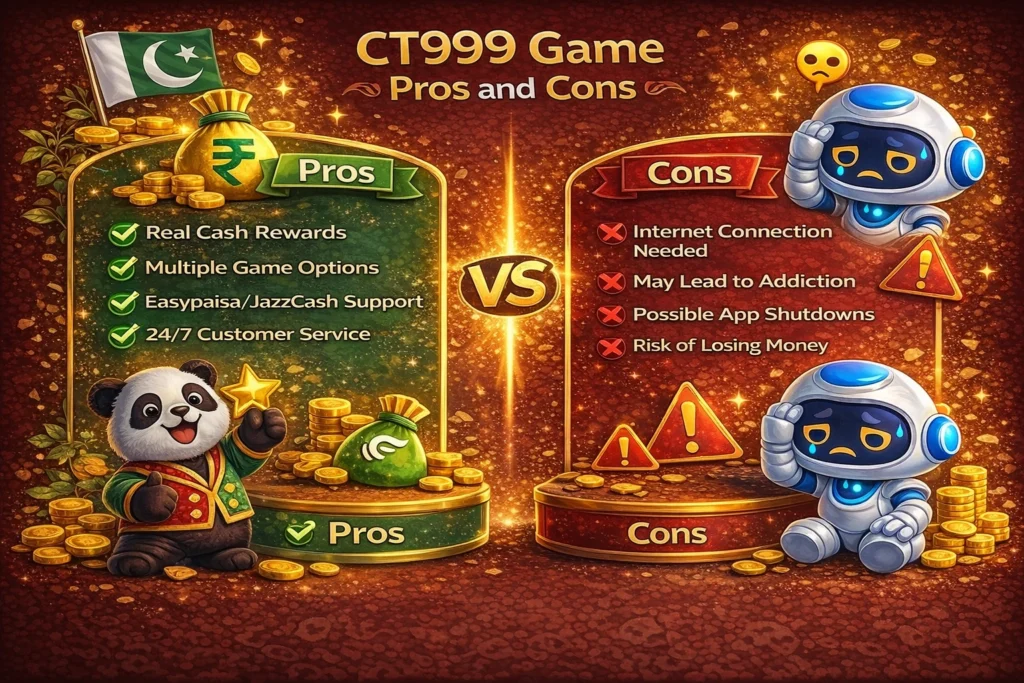 CT999 Game
Pros and Cons

₹

Pros

Real Cash Rewards
Multiple Game Options
Easypaisa/JazzCash Support
24/7 Customer Service

Pros

VS

Cons

Internet Connection Needed
May Lead to Addiction
Possible App Shutdowns
Risk of Losing Money

Cons